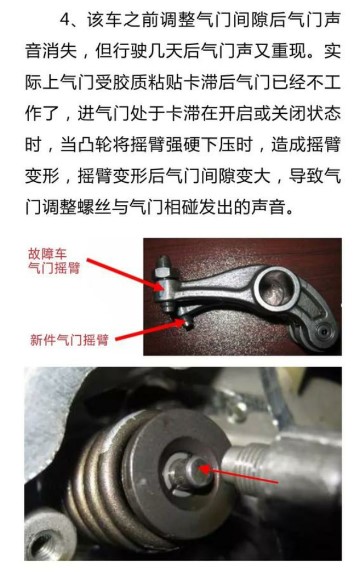 4、该车之前调整气门间隙后气门声音消失，但行驶几天后气门声又重现。实际上气门受胶质粘贴卡滞后气门已经不工作了，进气门处于卡滞在开启或关闭状态时，当凸轮将摇臂强硬下压时，造成摇臂变形，摇臂变形后气门间隙变大，导致气门调整螺丝与气门相碰发出的声音。

故障车
气门摇臂

新件气门摇臂