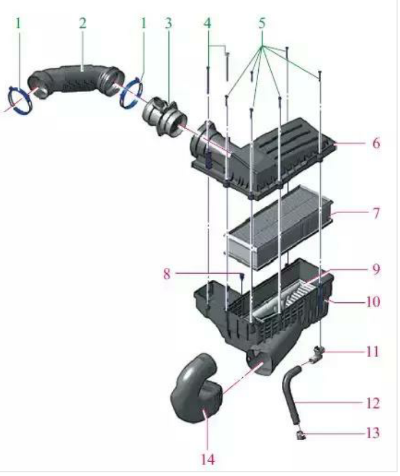 1
2
1
3
4
5
6
7
8
9
10
11
12
13
14